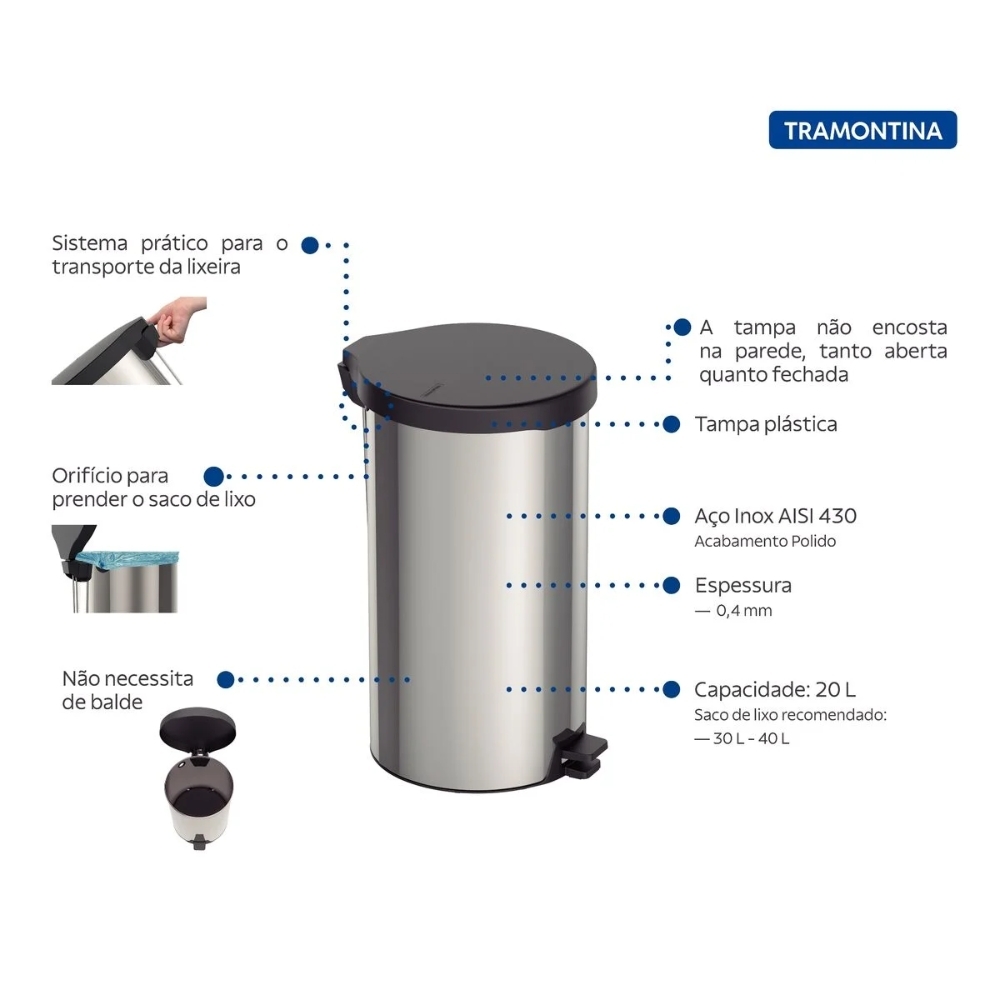 TRAMONTINA

Sistema prático para o transporte da lixeira

Orifício para prender o saco de lixo

Não necessita de balde

A tampa não encosta na parede, tanto aberta quanto fechada

Tampa plástica

Aço Inox AISI 430
Acabamento Polido

Espessura
— 0,4 mm

Capacidade: 20 L
Saco de lixo recomendado:
— 30 L - 40 L